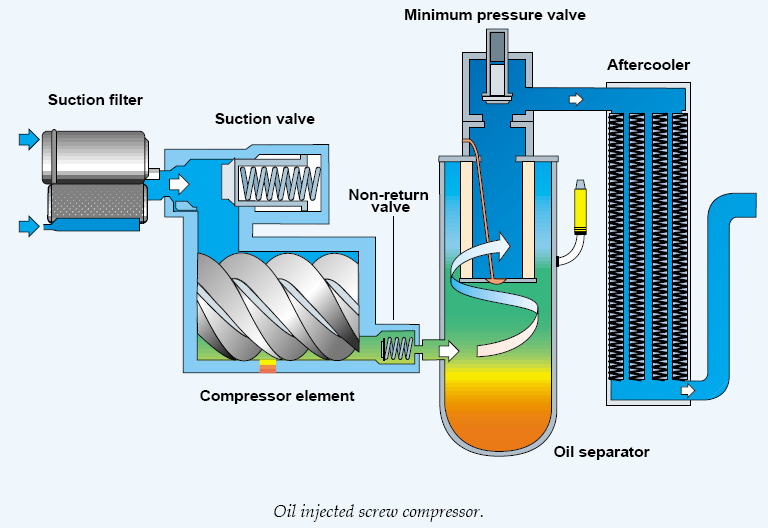 Minimum pressure valve

Aftercooler

Suction filter

Suction valve

Non-return valve

Compressor element

Oil separator

Oil injected screw compressor.